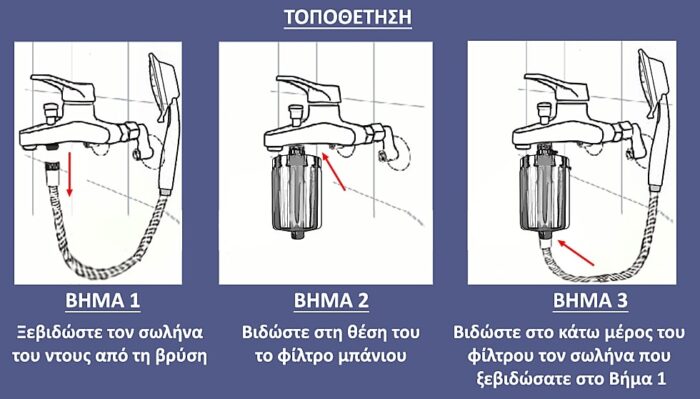 ΤΟΠΟΘΕΤΗΣΗ

ΒΗΜΑ 1

Ξεβιδώστε τον σωλήνα του ντους από τη βρύση

ΒΗΜΑ 2

Βιδώστε στη θέση του το φίλτρο μπάνιου

ΒΗΜΑ 3

Βιδώστε στο κάτω μέρος του φίλτρου τον σωλήνα που ξεβιδώσατε στο Βήμα 1